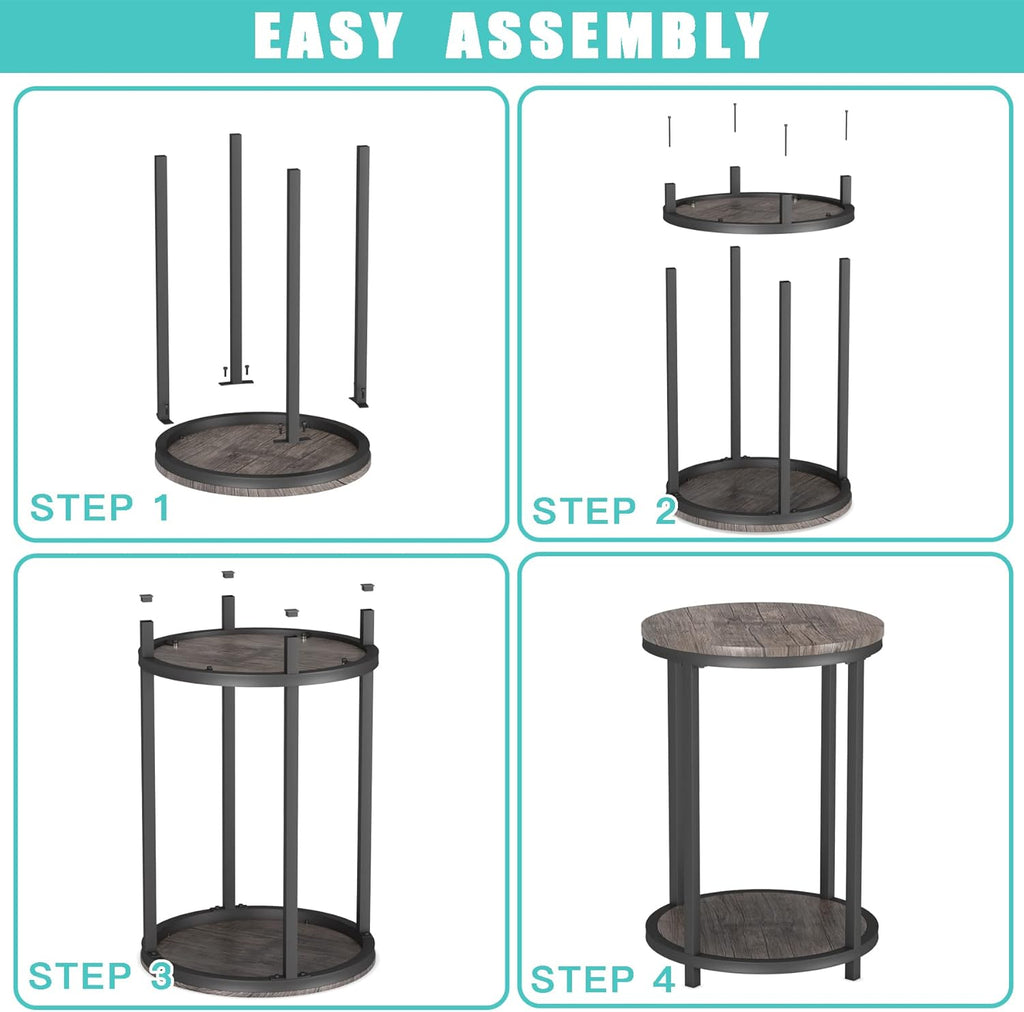 EASY ASSEMBLY

STEP 1

STEP 2

STEP 3

STEP 4